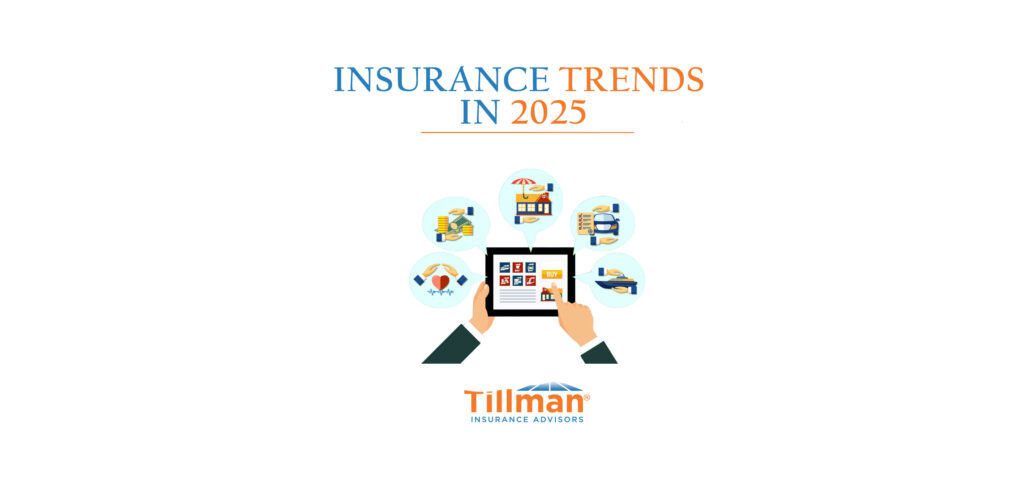 INSURANCE TRENDS IN 2025

BUY

Tillman®
INSURANCE ADVISORS