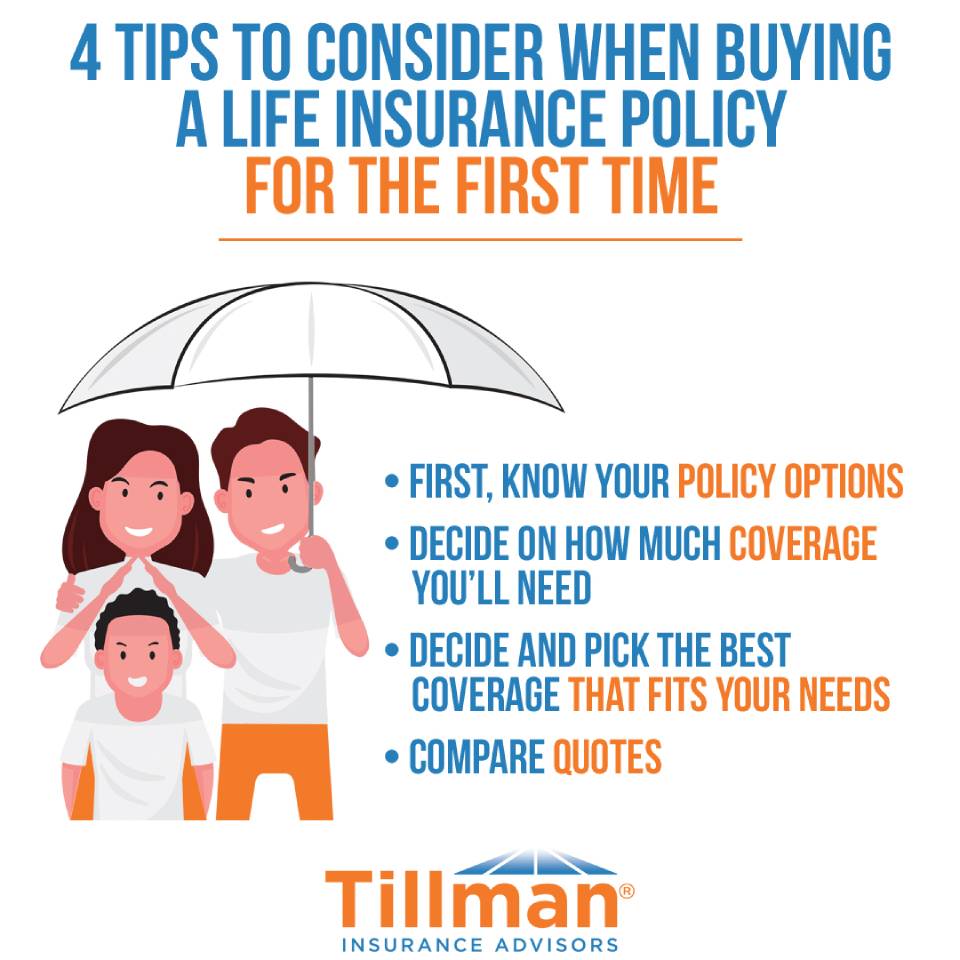 4 TIPS TO CONSIDER WHEN BUYING A LIFE INSURANCE POLICY FOR THE FIRST TIME

• FIRST, KNOW YOUR POLICY OPTIONS
• DECIDE ON HOW MUCH COVERAGE YOU'LL NEED
• DECIDE AND PICK THE BEST COVERAGE THAT FITS YOUR NEEDS
• COMPARE QUOTES

Tillman®
INSURANCE ADVISORS