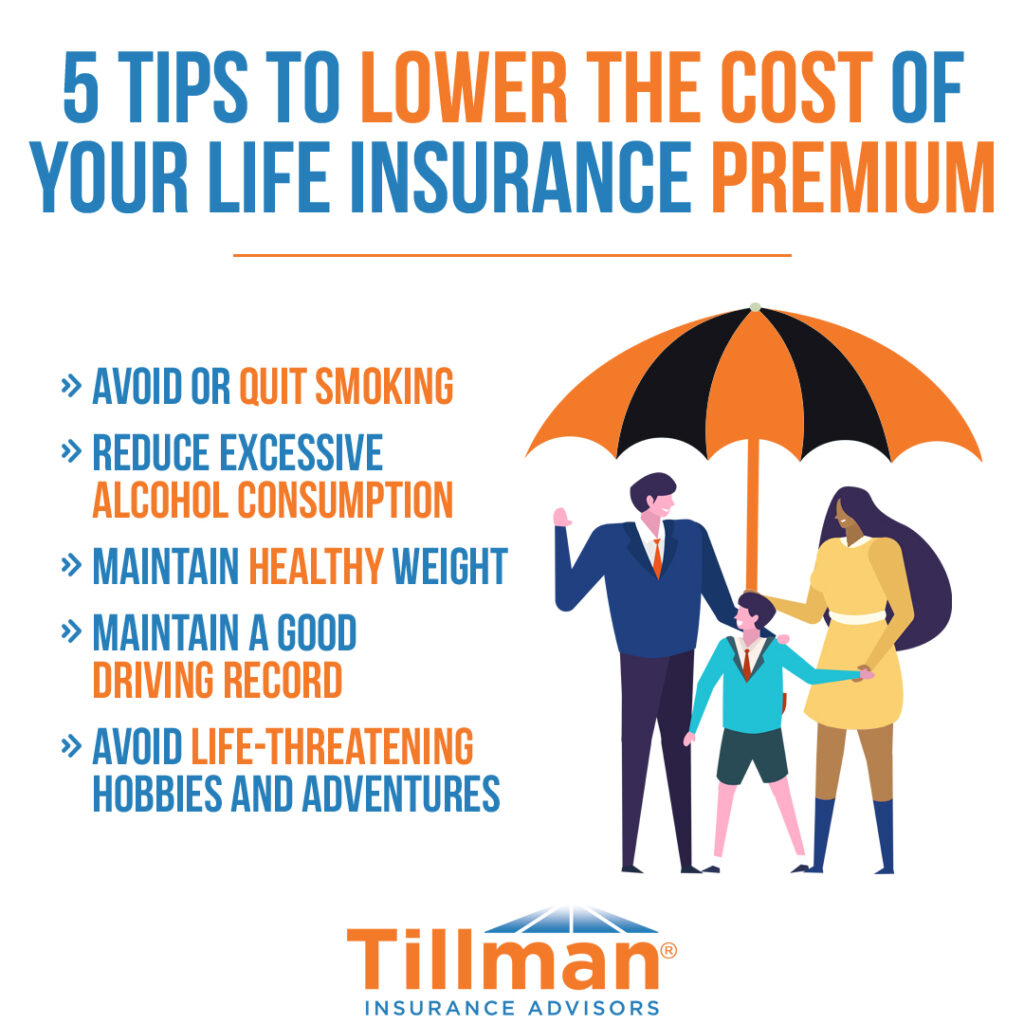 5 TIPS TO LOWER THE COST OF YOUR LIFE INSURANCE PREMIUM

» AVOID OR QUIT SMOKING

» REDUCE EXCESSIVE ALCOHOL CONSUMPTION

» MAINTAIN HEALTHY WEIGHT

» MAINTAIN A GOOD DRIVING RECORD

» AVOID LIFE-THREATENING HOBBIES AND ADVENTURES

Tillman®
INSURANCE ADVISORS